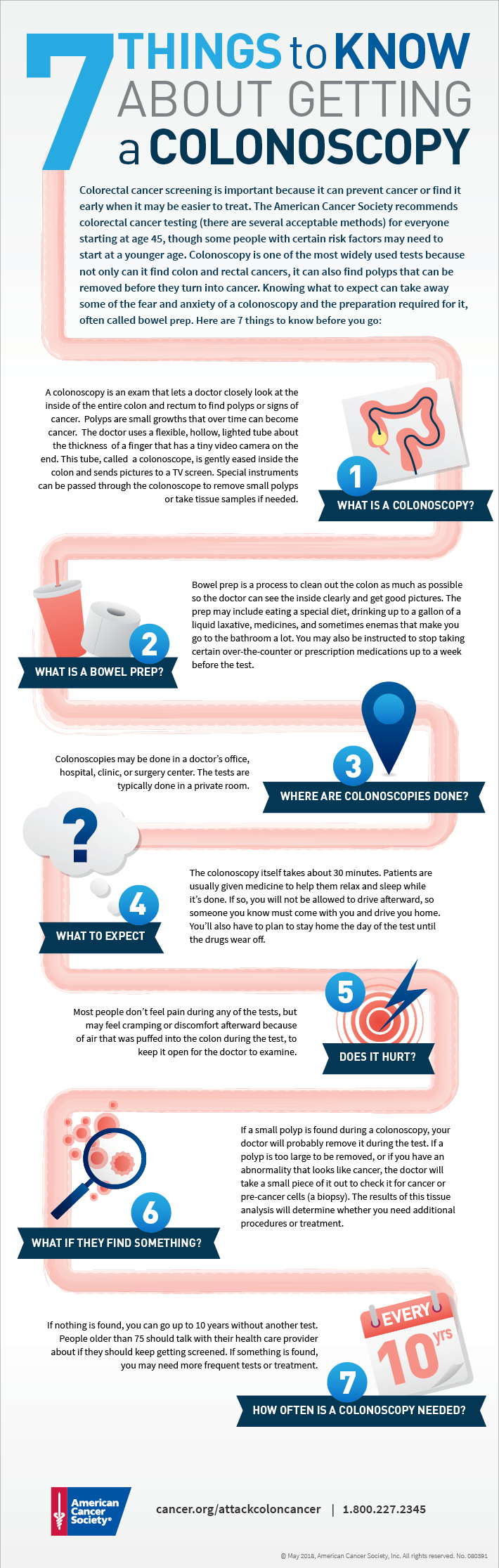 7 THINGS to KNOW ABOUT GETTING a COLONOSCOPY

Colorectal cancer screening is important because it can prevent cancer or find it early when it may be easier to treat. The American Cancer Society recommends colorectal cancer testing (there are several acceptable methods) for everyone starting at age 45, though some people with certain risk factors may need to start at a younger age. Colonoscopy is one of the most widely used tests because not only can it find colon and rectal cancers, it can also find polyps that can be removed before they turn into cancer. Knowing what to expect can take away some of the fear and anxiety of a colonoscopy and the preparation required for it, often called bowel prep. Here are 7 things to know before you go:

A colonoscopy is an exam that lets a doctor closely look at the inside of the entire colon and rectum to find polyps or signs of cancer. Polyps are small growths that over time can become cancer. The doctor uses a flexible, hollow, lighted tube about the thickness of a finger that has a tiny video camera on the end. This tube, called a colonoscope, is gently eased inside the colon and sends pictures to a TV screen. Special instruments can be passed through the colonoscope to remove small polyps or take tissue samples if needed.

1
WHAT IS A COLONOSCOPY?

Bowel prep is a process to clean out the colon as much as possible so the doctor can see the inside clearly and get good pictures. The prep may include eating a special diet, drinking up to a gallon of a liquid laxative, medicines, and sometimes enemas that make you go to the bathroom a lot. You may also be instructed to stop taking certain over-the-counter or prescription medications up to a week before the test.

2
WHAT IS A BOWEL PREP?

Colonoscopies may be done in a doctor's office, hospital, clinic, or surgery center. The tests are typically done in a private room.

3
WHERE ARE COLONOSCOPIES DONE?

?

The colonoscopy itself takes about 30 minutes. Patients are usually given medicine to help them relax and sleep while it's done. If so, you will not be allowed to drive afterward, so someone you know must come with you and drive you home. You'll also have to plan to stay home the day of the test until the drugs wear off.

4
WHAT TO EXPECT

Most people don't feel pain during any of the tests, but may feel cramping or discomfort afterward because of air that was puffed into the colon during the test, to keep it open for the doctor to examine.

5
DOES IT HURT?

If a small polyp is found during a colonoscopy, your doctor will probably remove it during the test. If a polyp is too large to be removed, or if you have an abnormality that looks like cancer, the doctor will take a small piece of it out to check it for cancer or pre-cancer cells (a biopsy). The results of this tissue analysis will determine whether you need additional procedures or treatment.

6
WHAT IF THEY FIND SOMETHING?

If nothing is found, you can go up to 10 years without another test. People older than 75 should talk with their health care provider about if they should keep getting screened. If something is found, you may need more frequent tests or treatment.

EVERY 10 yrs

7
HOW OFTEN IS A COLONOSCOPY NEEDED?

American Cancer Society®

cancer.org/attackcoloncancer | 1.800.227.2345

© May 2018, American Cancer Society, Inc. All rights reserved. No. 080391