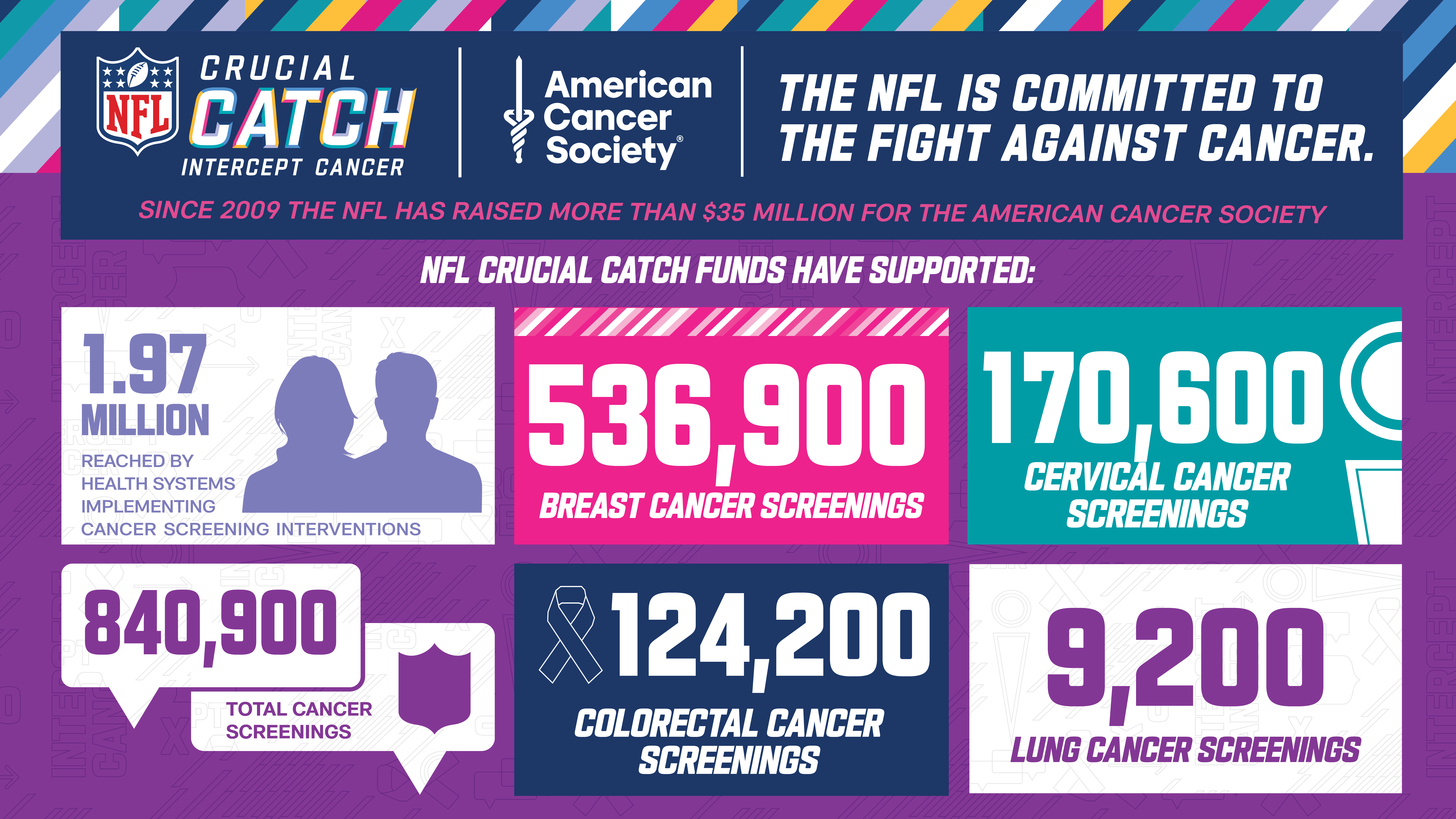 NFL CRUCIAL CATCH INTERCEPT CANCER

American Cancer Society®

THE NFL IS COMMITTED TO THE FIGHT AGAINST CANCER.

SINCE 2009 THE NFL HAS RAISED MORE THAN $35 MILLION FOR THE AMERICAN CANCER SOCIETY

NFL CRUCIAL CATCH FUNDS HAVE SUPPORTED:

1.97 MILLION REACHED BY HEALTH SYSTEMS IMPLEMENTING CANCER SCREENING INTERVENTIONS

536,900 BREAST CANCER SCREENINGS

170,600 CERVICAL CANCER SCREENINGS

840,900 TOTAL CANCER SCREENINGS

124,200 COLORECTAL CANCER SCREENINGS

9,200 LUNG CANCER SCREENINGS