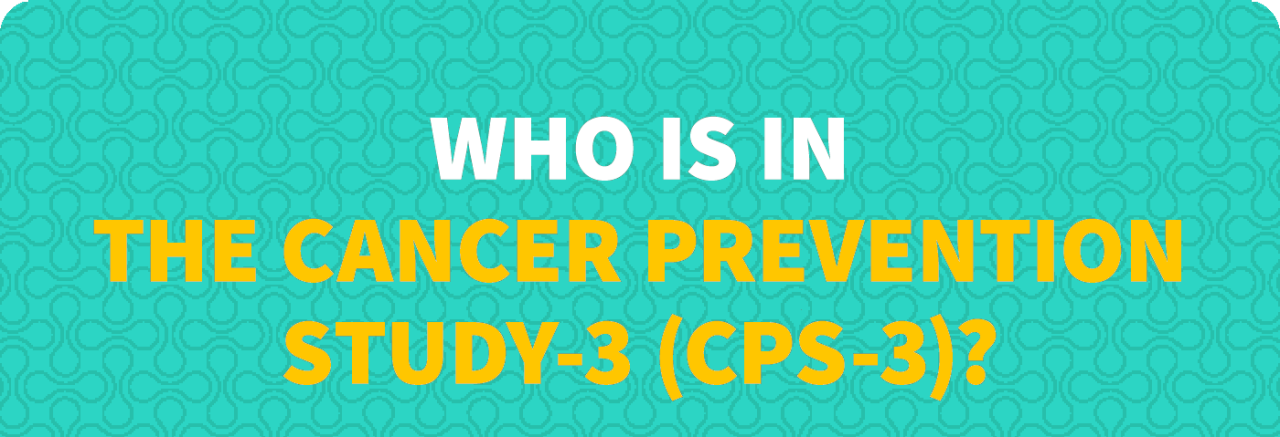 WHO IS IN
THE CANCER PREVENTION STUDY-3 (CPS-3)?