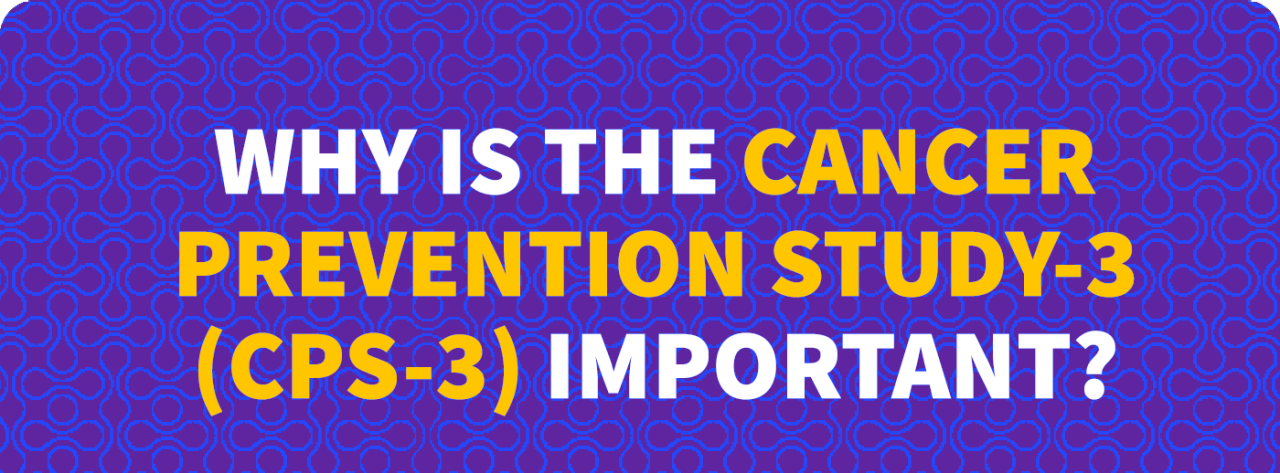 WHY IS THE CANCER PREVENTION STUDY-3 (CPS-3) IMPORTANT?